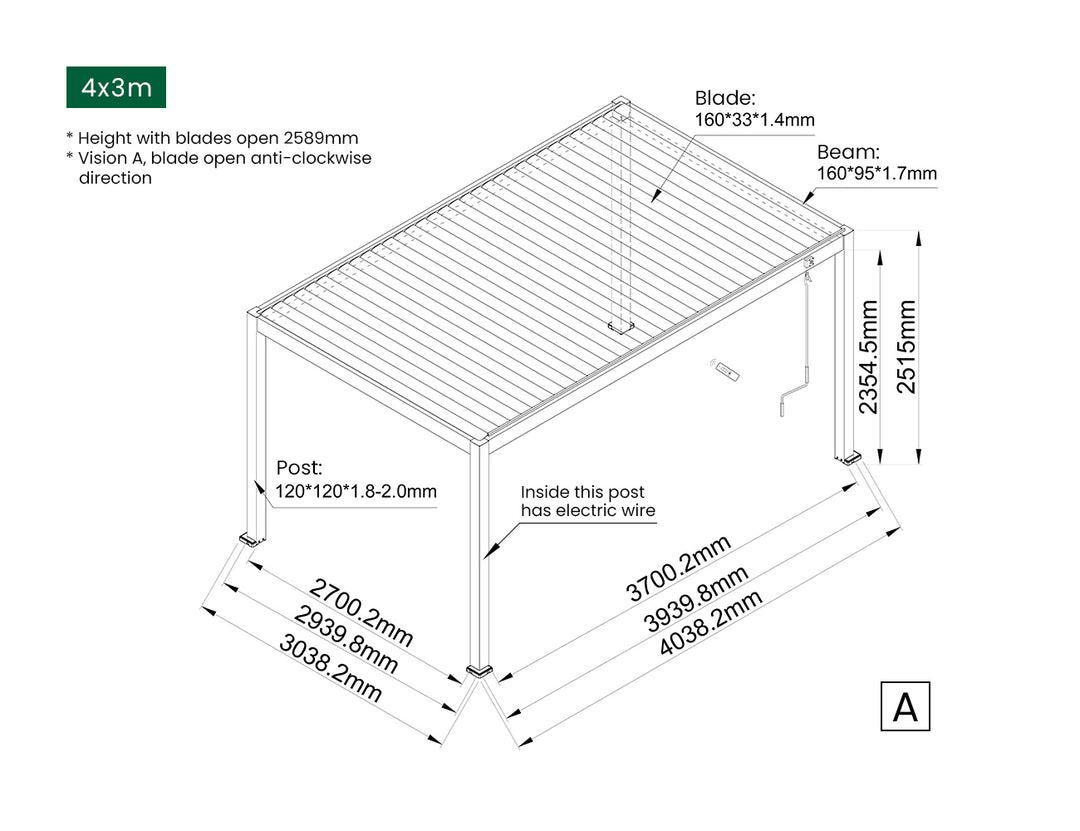 4x3m

* Height with blades open 2589mm
* Vision A, blade open anti-clockwise direction

Blade:
160*33*1.4mm

Beam:
160*95*1.7mm

2354.5mm

2515mm

Post:
120*120*1.8-2.0mm

Inside this post has electric wire

2700.2mm
2939.8mm
3038.2mm

3700.2mm
3939.8mm
4038.2mm

A