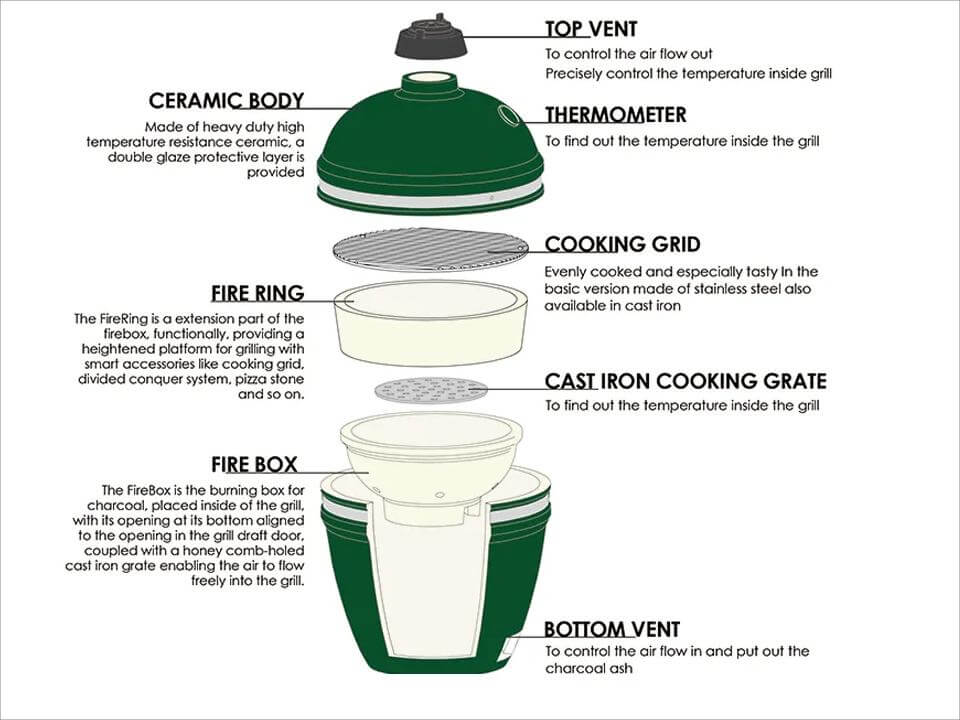 TOP VENT
To control the air flow out
Precisely control the temperature inside grill

CERAMIC BODY
Made of heavy duty high temperature resistance ceramic, a double glaze protective layer is provided

THERMOMETER
To find out the temperature inside the grill

COOKING GRID
Evenly cooked and especially tasty In the basic version made of stainless steel also available in cast iron

FIRE RING
The FireRing is a extension part of the firebox, functionally, providing a heightened platform for grilling with smart accessories like cooking grid, divided conquer system, pizza stone and so on.

CAST IRON COOKING GRATE
To find out the temperature inside the grill

FIRE BOX
The FireBox is the burning box for charcoal, placed inside of the grill, with its opening at its bottom aligned to the opening in the grill draft door, coupled with a honey comb-holed cast iron grate enabling the air to flow freely into the grill.

BOTTOM VENT
To control the air flow in and put out the charcoal ash