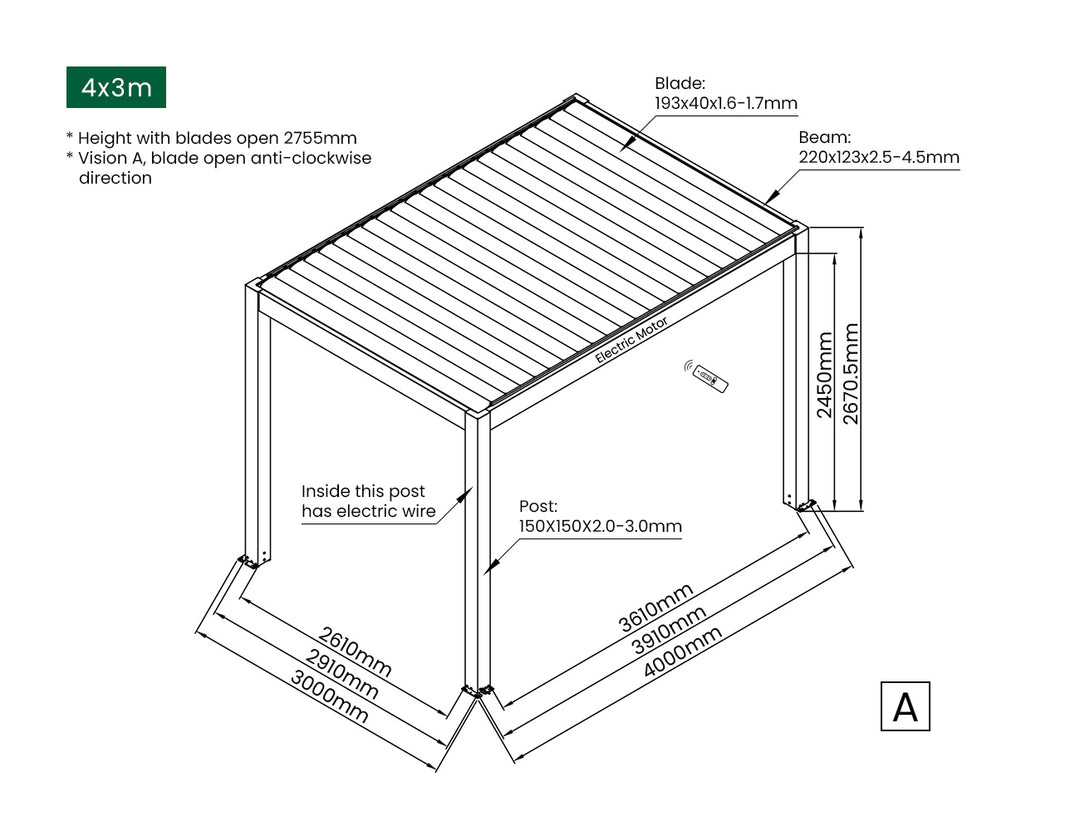 4x3m

* Height with blades open 2755mm
* Vision A, blade open anti-clockwise direction

Blade:
193x40x1.6-1.7mm

Beam:
220x123x2.5-4.5mm

Electric Motor

2450mm
2670.5mm

Inside this post has electric wire

Post:
150X150X2.0-3.0mm

2610mm
2910mm
3000mm

3610mm
3910mm
4000mm

A