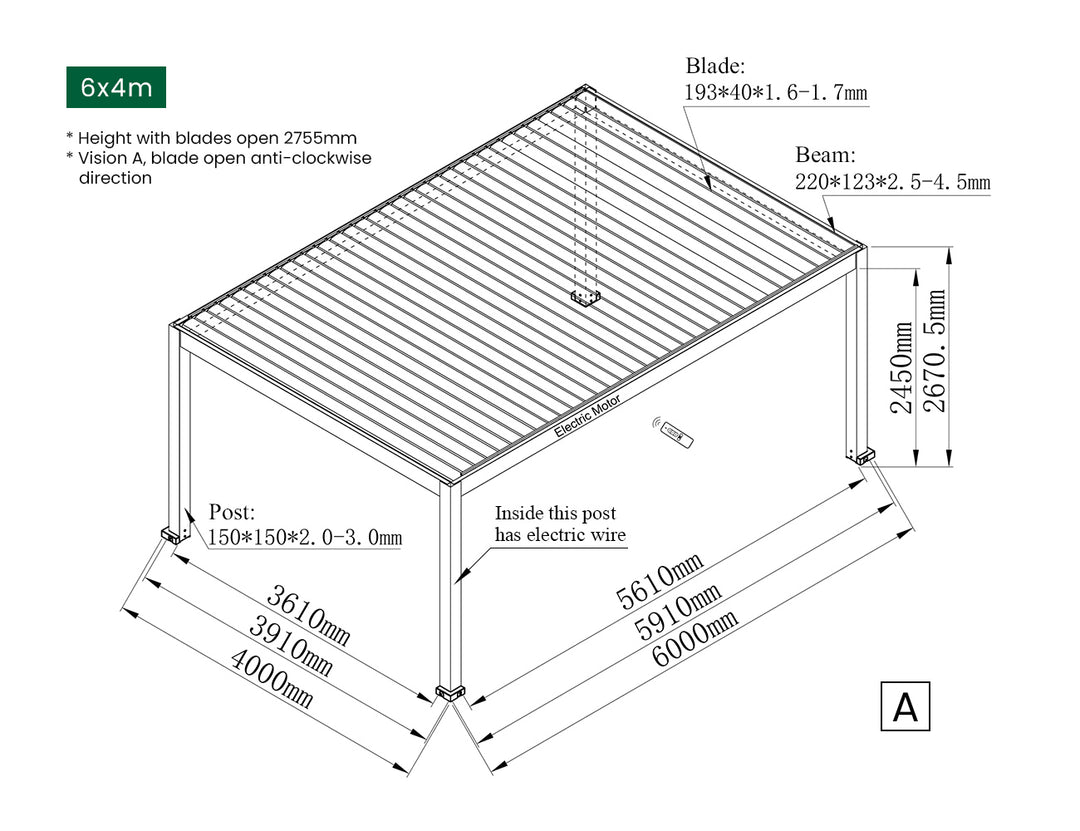 6x4m

* Height with blades open 2755mm
* Vision A, blade open anti-clockwise direction

Blade:
193*40*1.6-1.7mm

Beam:
220*123*2.5-4.5mm

2450mm
2670.5mm

Electric Motor

Post:
150*150*2.0-3.0mm

Inside this post has electric wire

3610mm
3910mm
4000mm

5610mm
5910mm
6000mm

A