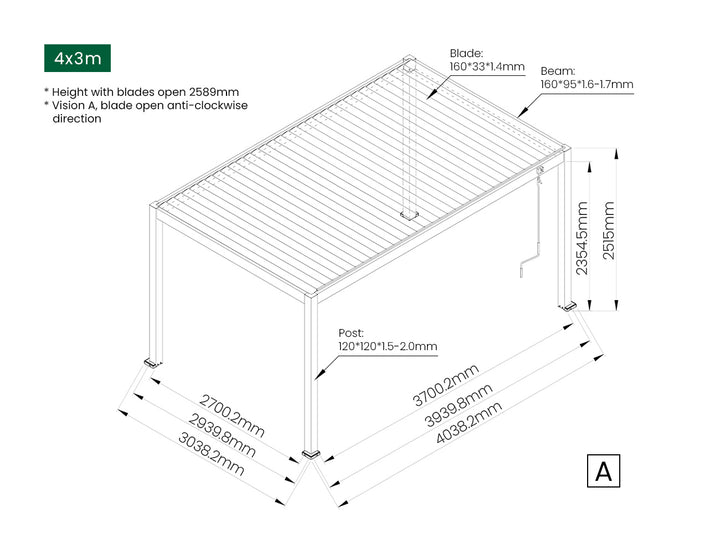 4x3m

* Height with blades open 2589mm
* Vision A, blade open anti-clockwise direction

Blade:
160*33*1.4mm

Beam:
160*95*1.6-1.7mm

2354.5mm

2515mm

Post:
120*120*1.5-2.0mm

2700.2mm
2939.8mm
3038.2mm

3700.2mm
3939.8mm
4038.2mm

A