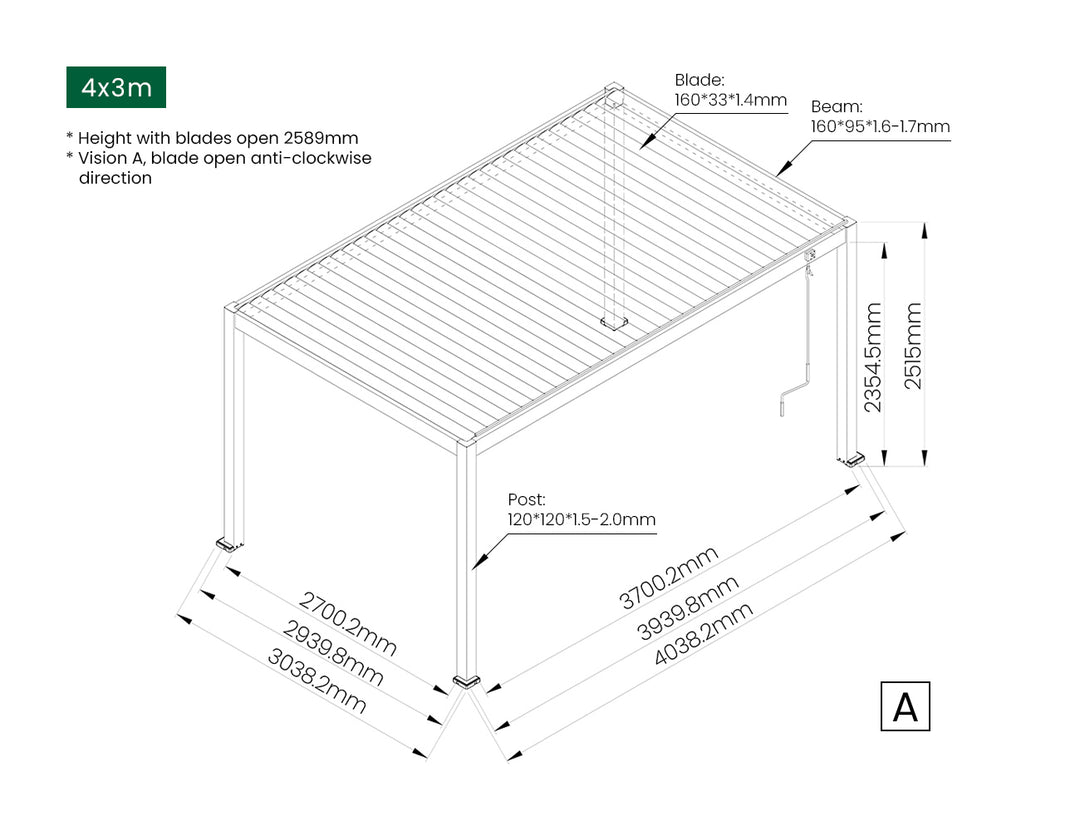 4x3m

* Height with blades open 2589mm
* Vision A, blade open anti-clockwise direction

Blade:
160*33*1.4mm

Beam:
160*95*1.6-1.7mm

2354.5mm

2515mm

Post:
120*120*1.5-2.0mm

2700.2mm
2939.8mm
3038.2mm

3700.2mm
3939.8mm
4038.2mm

A