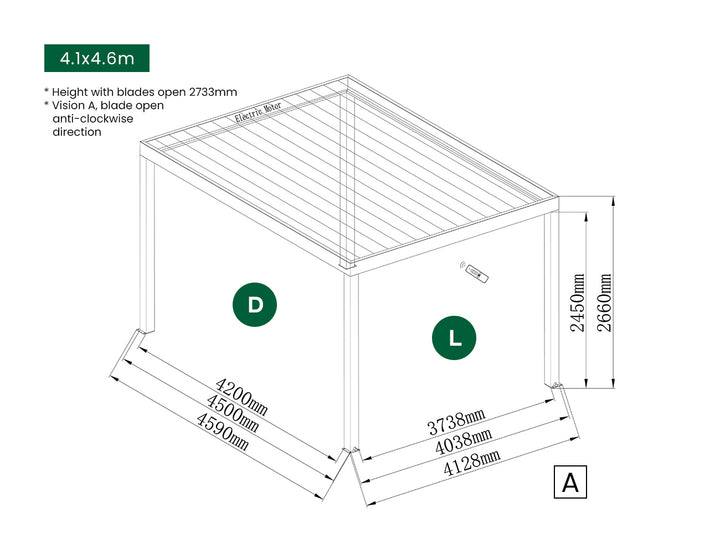 4.1x4.6m

* Height with blades open 2733mm
* Vision A, blade open anti-clockwise direction

Electric Motor

D

L

2450mm
2660mm

4200mm
4500mm
4590mm

3738mm
4038mm
4128mm

A