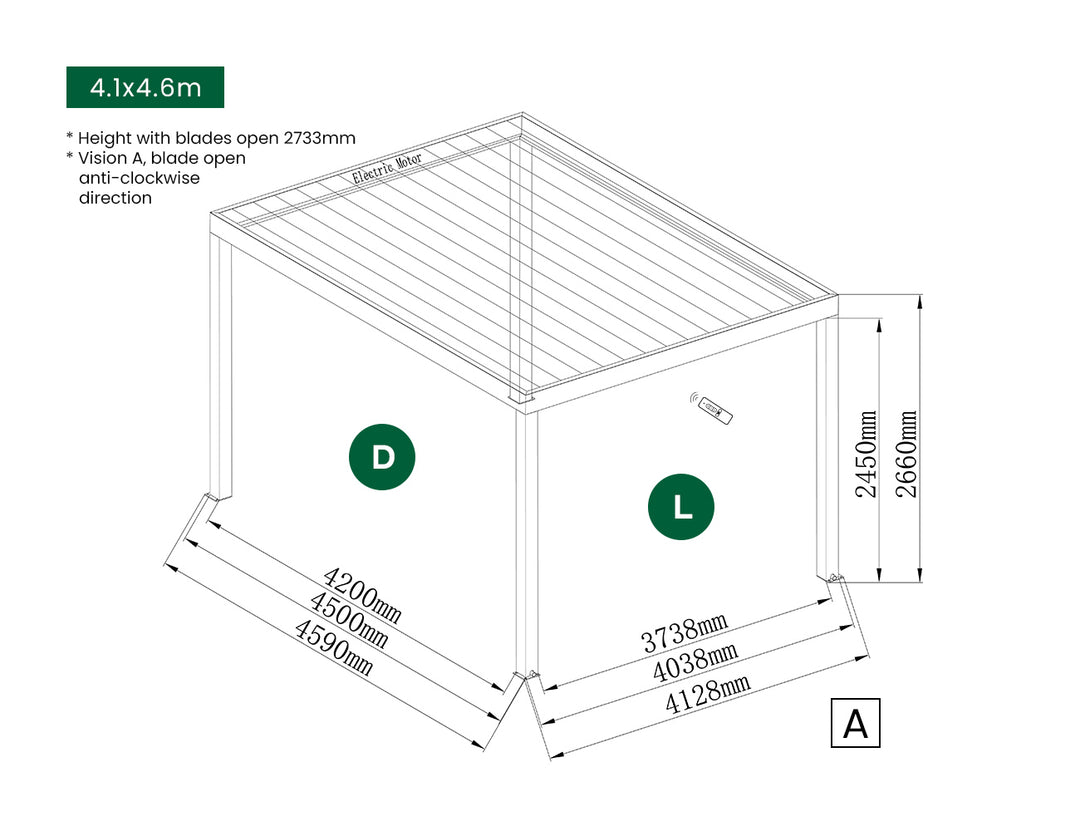 4.1x4.6m

* Height with blades open 2733mm
* Vision A, blade open anti-clockwise direction

Electric Motor

D

L

2450mm
2660mm

4200mm
4500mm
4590mm

3738mm
4038mm
4128mm

A