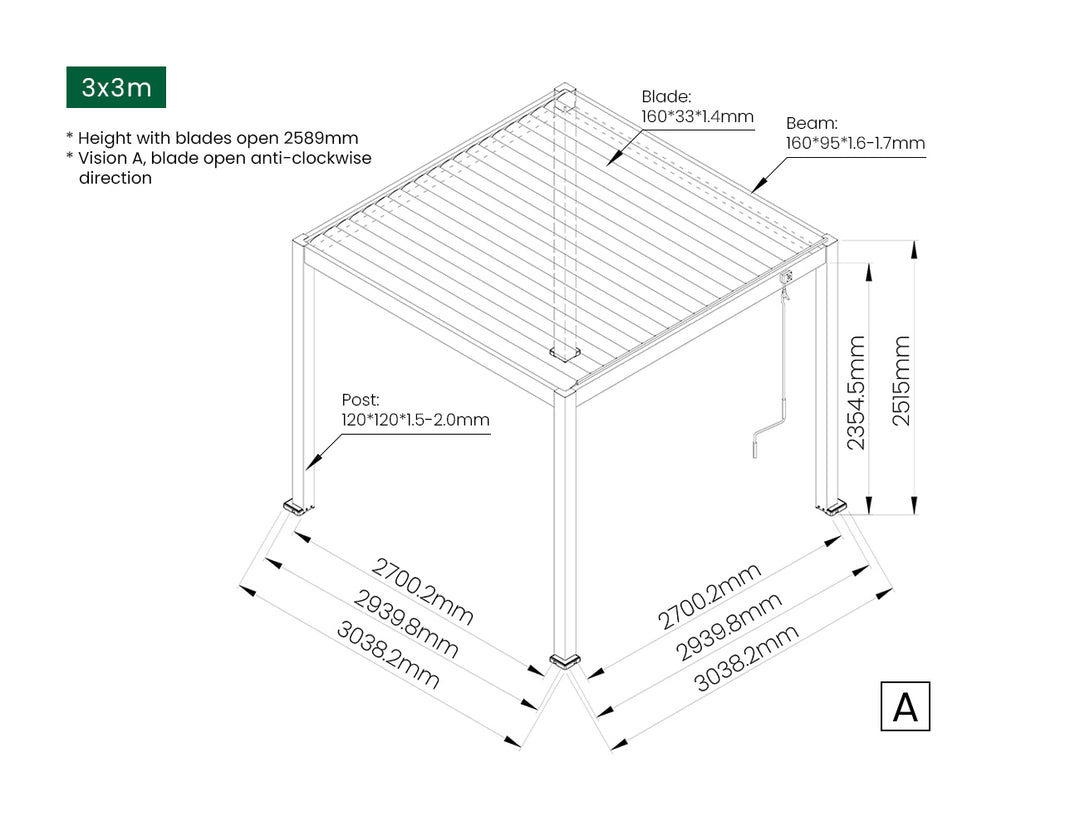 3x3m

* Height with blades open 2589mm
* Vision A, blade open anti-clockwise direction

Blade:
160*33*1.4mm

Beam:
160*95*1.6-1.7mm

Post:
120*120*1.5-2.0mm

2354.5mm

2515mm

2700.2mm
2939.8mm
3038.2mm

2700.2mm
2939.8mm
3038.2mm

A