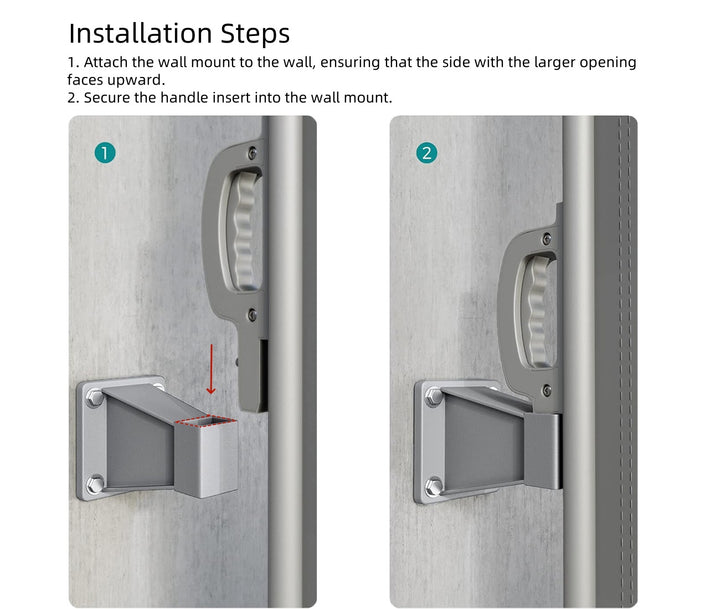 Installation Steps

1. Attach the wall mount to the wall, ensuring that the side with the larger opening faces upward.
2. Secure the handle insert into the wall mount.

1

2