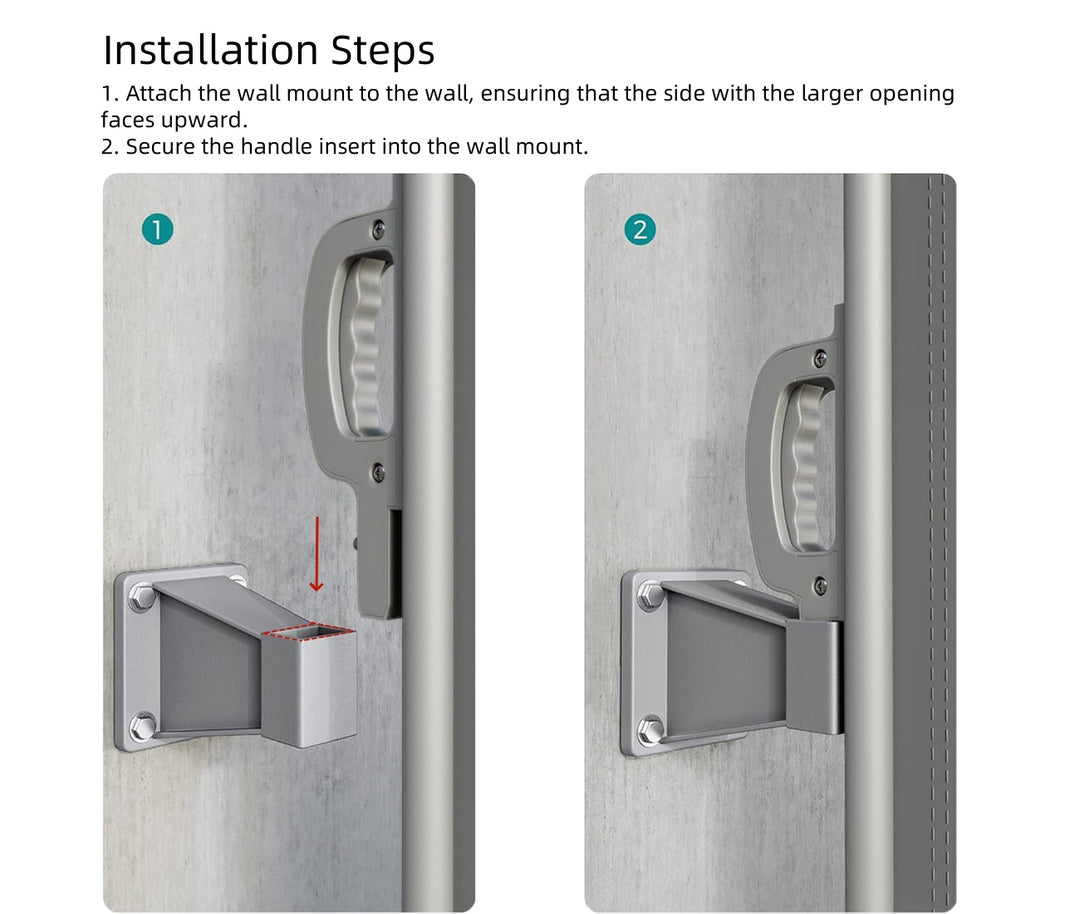 Installation Steps

1. Attach the wall mount to the wall, ensuring that the side with the larger opening faces upward.
2. Secure the handle insert into the wall mount.

1

2