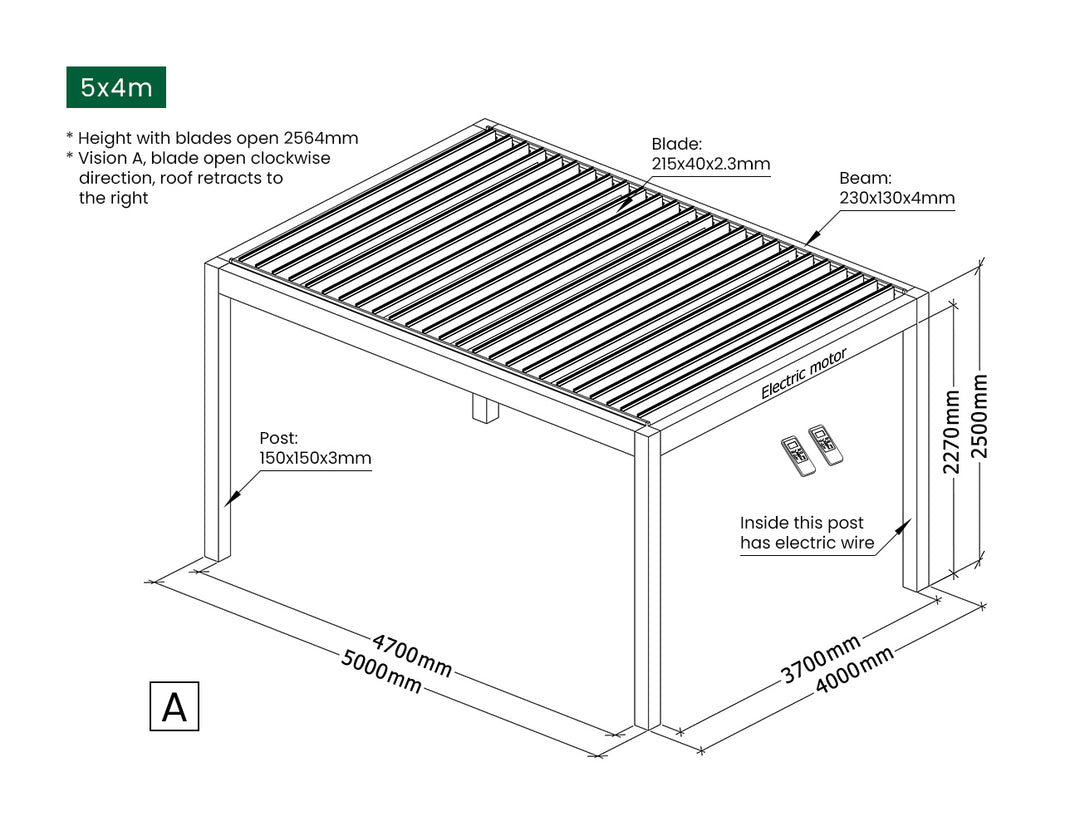 5x4m

* Height with blades open 2564mm
* Vision A, blade open clockwise direction, roof retracts to the right

Blade:
215x40x2.3mm

Beam:
230x130x4mm

Electric motor

Post:
150x150x3mm

Inside this post has electric wire

2270mm
2500mm

4700mm
5000mm

3700mm
4000mm

A