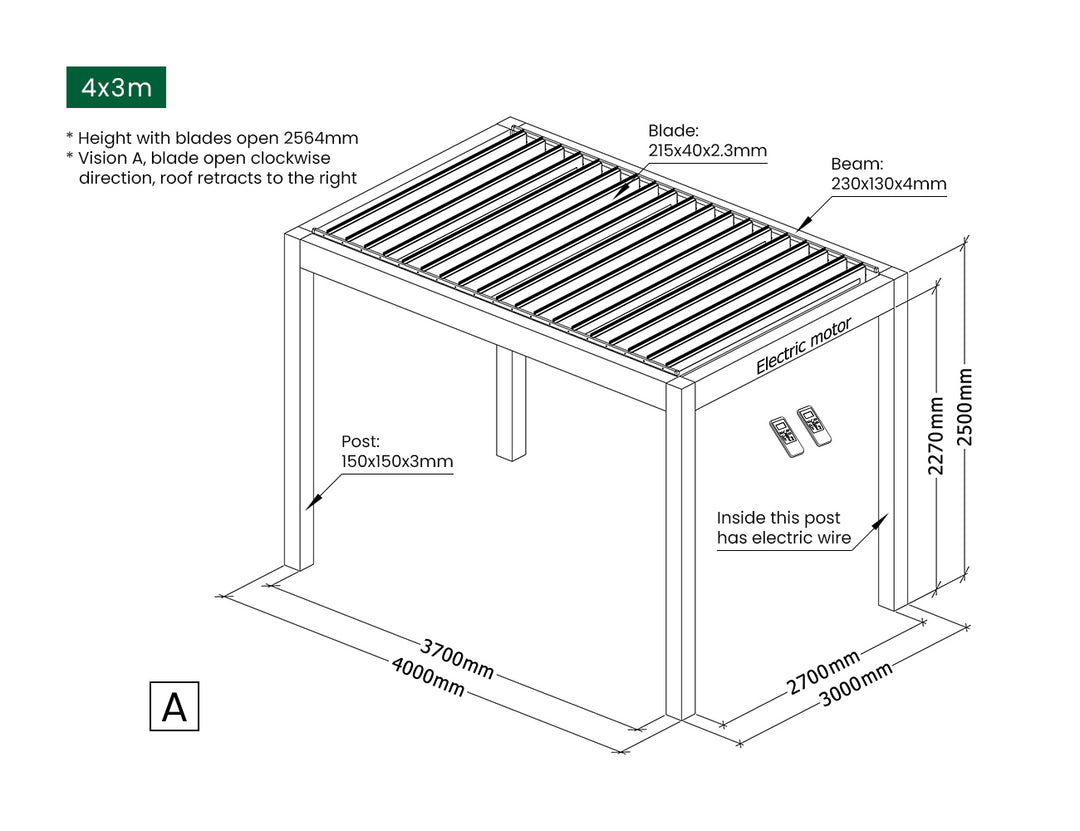 4x3m

* Height with blades open 2564mm
* Vision A, blade open clockwise direction, roof retracts to the right

Blade:
215x40x2.3mm

Beam:
230x130x4mm

Electric motor

Post:
150x150x3mm

Inside this post has electric wire

2270mm
2500mm

3700mm
4000mm

2700mm
3000mm

A