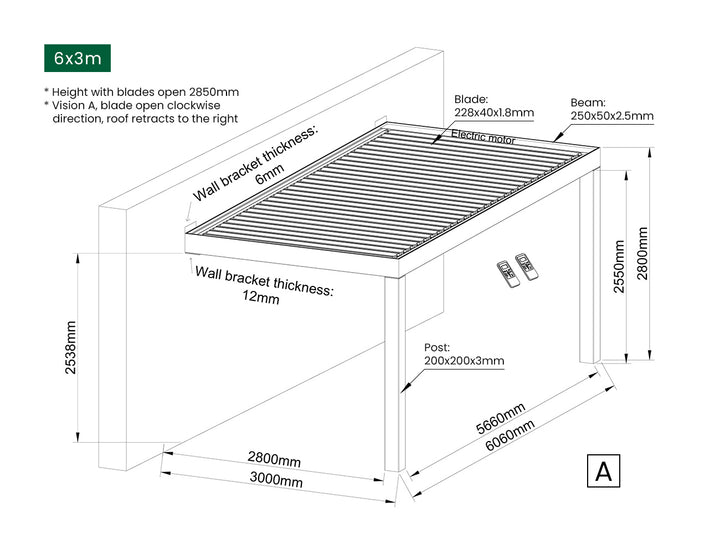 6x3m

* Height with blades open 2850mm
* Vision A, blade open clockwise direction, roof retracts to the right

Blade:
228x40x1.8mm

Beam:
250x50x2.5mm

Electric motor

Wall bracket thickness:
6mm

Wall bracket thickness:
12mm

2550mm

2800mm

2538mm

Post:
200x200x3mm

5660mm
6060mm

2800mm
3000mm

A