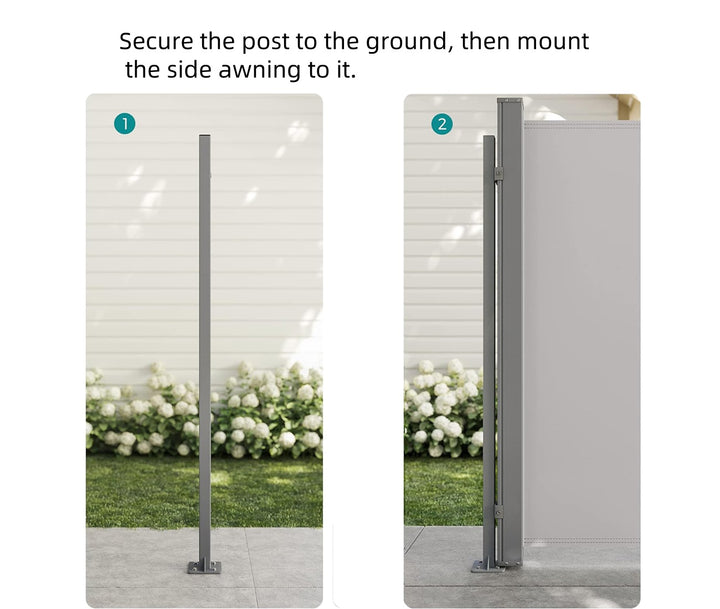 Secure the post to the ground, then mount the side awning to it.

1

2