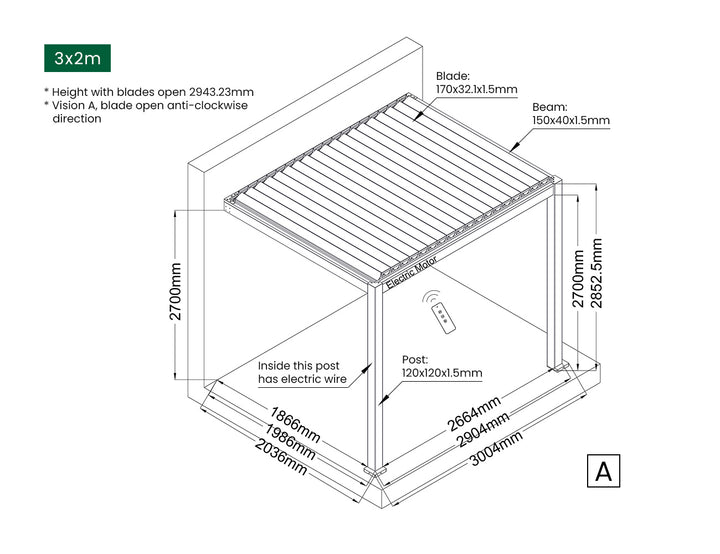 3x2m

* Height with blades open 2943.23mm
* Vision A, blade open anti-clockwise direction

Blade:
170x32.1x1.5mm

Beam:
150x40x1.5mm

Electric Motor

2700mm

2700mm

2852.5mm

Inside this post has electric wire

Post:
120x120x1.5mm

1866mm
1986mm
2036mm

2664mm
2904mm
3004mm

A