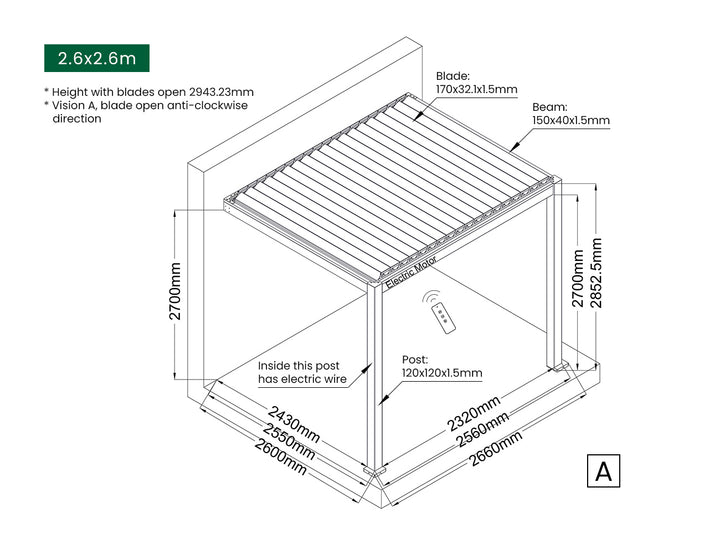 2.6x2.6m

* Height with blades open 2943.23mm
* Vision A, blade open anti-clockwise direction

Blade:
170x32.1x1.5mm

Beam:
150x40x1.5mm

Electric Motor

2700mm

2700mm

2852.5mm

Inside this post has electric wire

Post:
120x120x1.5mm

2430mm
2550mm
2600mm

2320mm
2560mm
2660mm

A