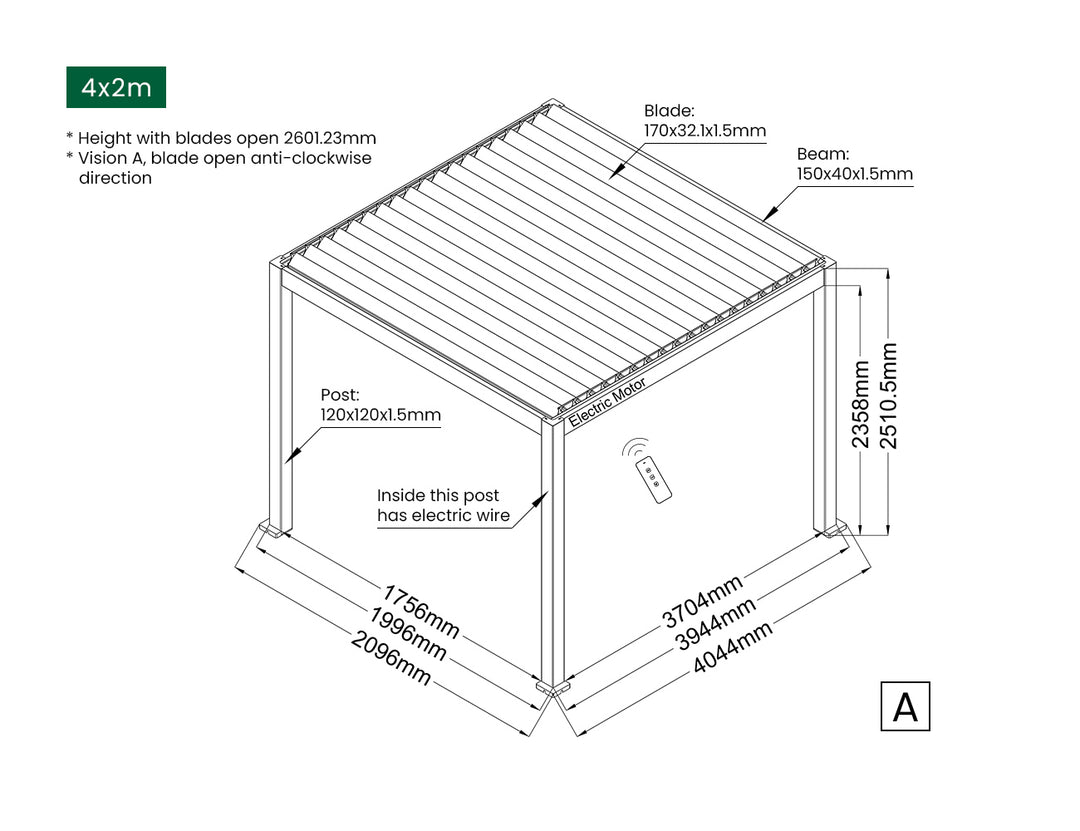 4x2m

* Height with blades open 2601.23mm
* Vision A, blade open anti-clockwise direction

Blade:
170x32.1x1.5mm

Beam:
150x40x1.5mm

Post:
120x120x1.5mm

Electric Motor

Inside this post has electric wire

2358mm
2510.5mm

1756mm
1996mm
2096mm

3704mm
3944mm
4044mm

A