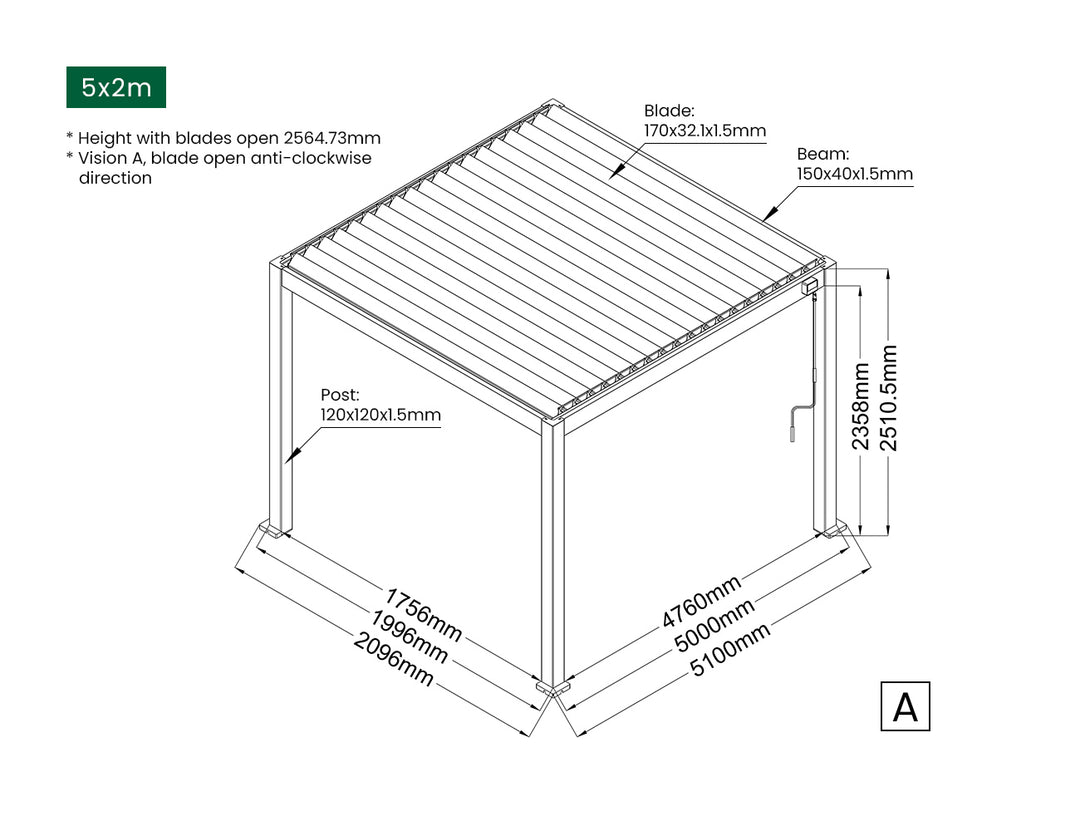 5x2m

* Height with blades open 2564.73mm
* Vision A, blade open anti-clockwise direction

Blade:
170x32.1x1.5mm

Beam:
150x40x1.5mm

Post:
120x120x1.5mm

2358mm
2510.5mm

1756mm
1996mm
2096mm

4760mm
5000mm
5100mm

A