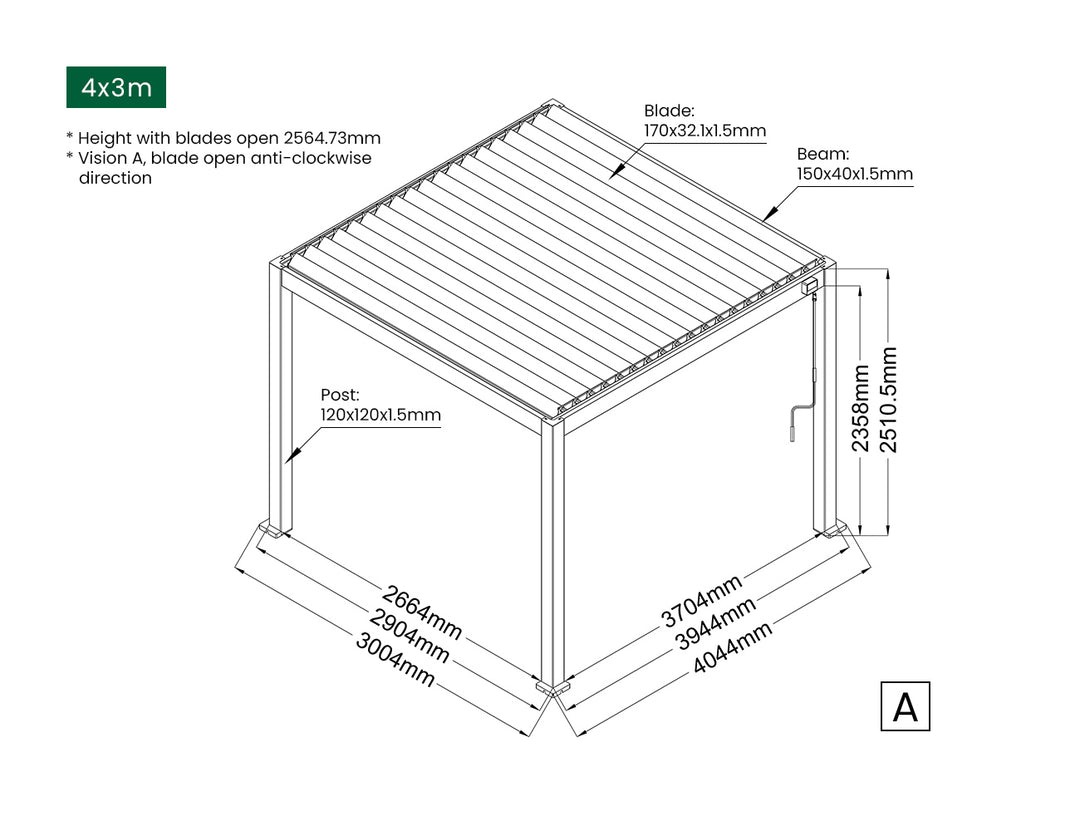 4x3m

* Height with blades open 2564.73mm
* Vision A, blade open anti-clockwise direction

Blade:
170x32.1x1.5mm

Beam:
150x40x1.5mm

Post:
120x120x1.5mm

2358mm
2510.5mm

2664mm
2904mm
3004mm

3704mm
3944mm
4044mm

A