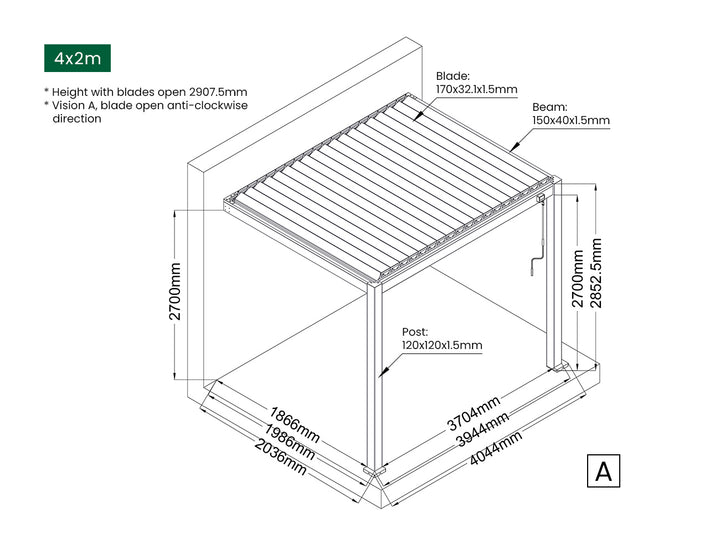 4x2m

* Height with blades open 2907.5mm
* Vision A, blade open anti-clockwise direction

Blade:
170x32.1x1.5mm

Beam:
150x40x1.5mm

2700mm

2700mm

2852.5mm

Post:
120x120x1.5mm

1866mm
1986mm
2036mm

3704mm
3944mm
4044mm

A