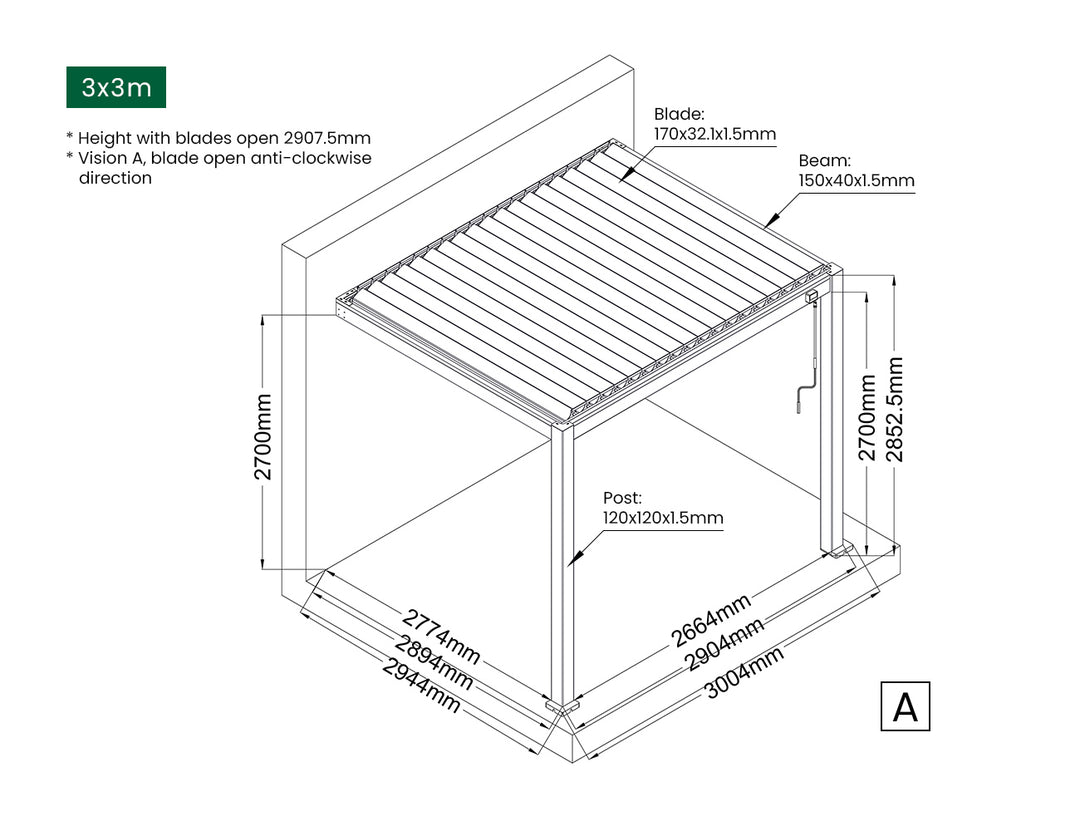 3x3m

* Height with blades open 2907.5mm
* Vision A, blade open anti-clockwise direction

Blade:
170x32.1x1.5mm

Beam:
150x40x1.5mm

2700mm

2700mm

2852.5mm

Post:
120x120x1.5mm

2774mm
2894mm
2944mm

2664mm
2904mm
3004mm

A