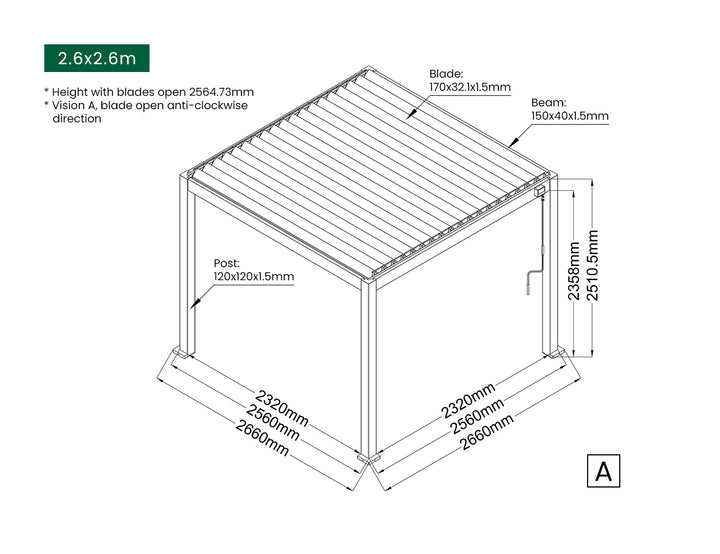 2.6x2.6m

* Height with blades open 2564.73mm
* Vision A, blade open anti-clockwise direction

Blade:
170x32.1x1.5mm

Beam:
150x40x1.5mm

Post:
120x120x1.5mm

2358mm
2510.5mm

2320mm
2560mm
2660mm

2320mm
2560mm
2660mm

A